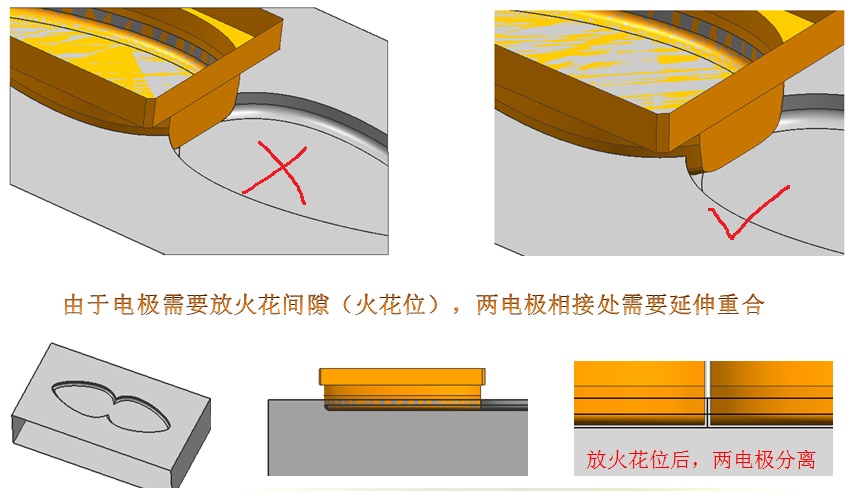 由于电极需要放火花间隙（火花位），两电极相接处需要延伸重合

放火花位后，两电极分离